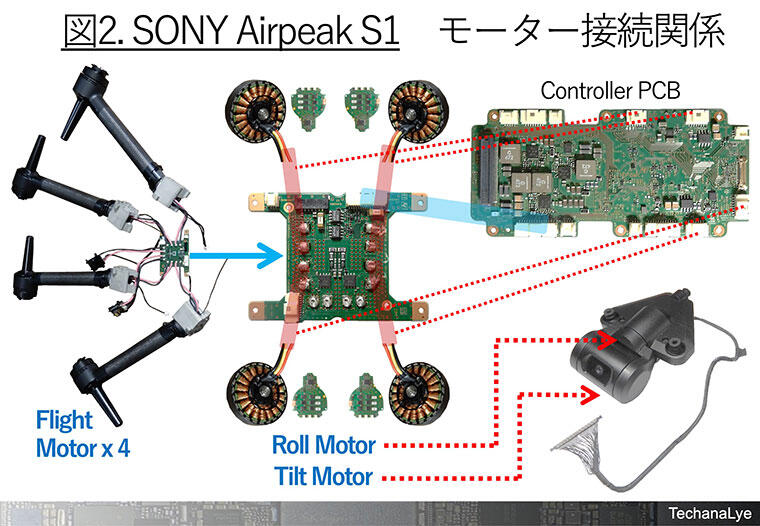 図2. SONY Airpeak S1　モーター接続関係

Controller PCB

Flight Motor x 4

Roll Motor

Tilt Motor

TechanaLye